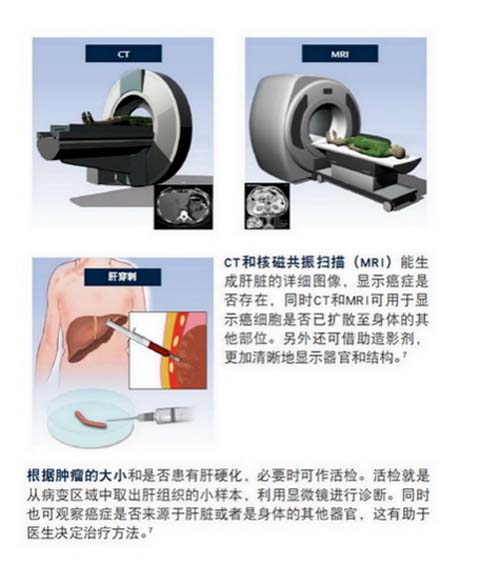 CT

MRI

肝穿刺

CT和核磁共振扫描（MRI）能生成肝脏的详细图像，显示癌症是否存在，同时CT和MRI可用于显示癌细胞是否已扩散至身体的其他部位。另外还可借助造影剂，更加清晰地显示器官和结构。$^7$

根据肿瘤的大小和是否患有肝硬化，必要时可作活检。活检就是从病变区域中取出肝组织的小样本，利用显微镜进行诊断。同时也可观察癌症是否来源于肝脏或者是身体的其他器官，这有助于医生决定治疗方法。$^7$